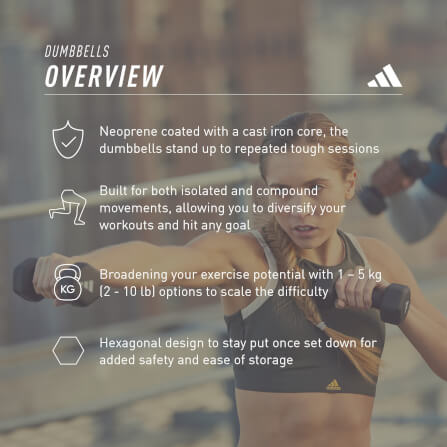 DUMBBELLS
OVERVIEW

Neoprene coated with a cast iron core, the dumbbells stand up to repeated tough sessions

Built for both isolated and compound movements, allowing you to diversify your workouts and hit any goal

KG

Broadening your exercise potential with 1 – 5 kg (2 - 10 lb) options to scale the difficulty

Hexagonal design to stay put once set down for added safety and ease of storage